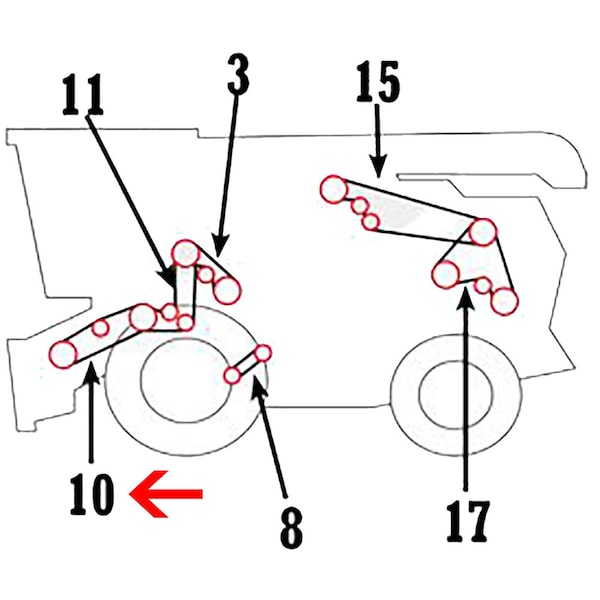 11
3
15
10
8
17